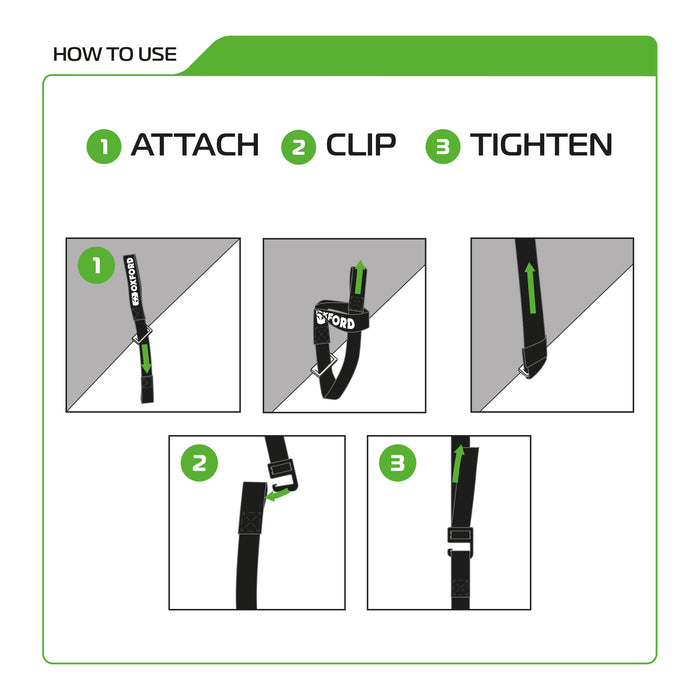 HOW TO USE

1 ATTACH 2 CLIP 3 TIGHTEN

1

OXFORD

OXFORD

2

3